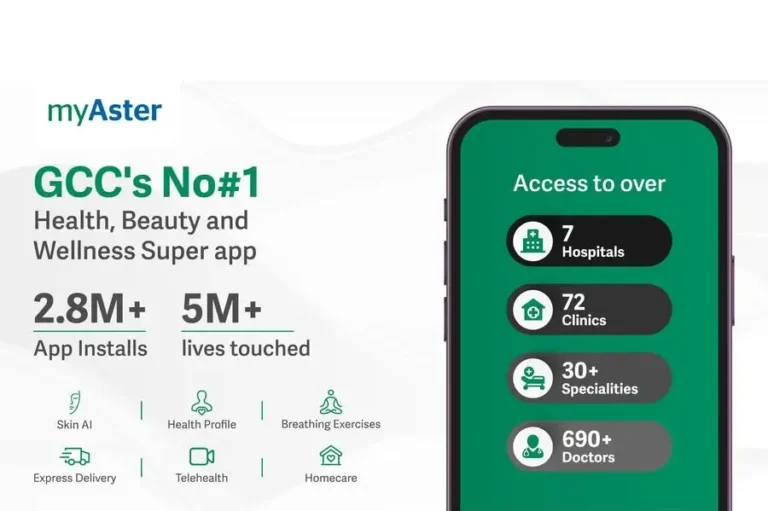 myAster

GCC's No#1
Health, Beauty and Wellness Super app

2.8M+
App Installs

5M+
lives touched

Skin AI | Health Profile | Breathing Exercises

Express Delivery | Telehealth | Homecare

Access to over

7
Hospitals

72
Clinics

30+
Specialities

690+
Doctors